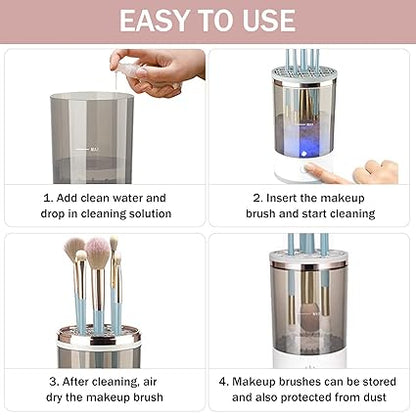 EASY TO USE

1. Add clean water and drop in cleaning solution

2. Insert the makeup brush and start cleaning

3. After cleaning, air dry the makeup brush

4. Makeup brushes can be stored and also protected from dust